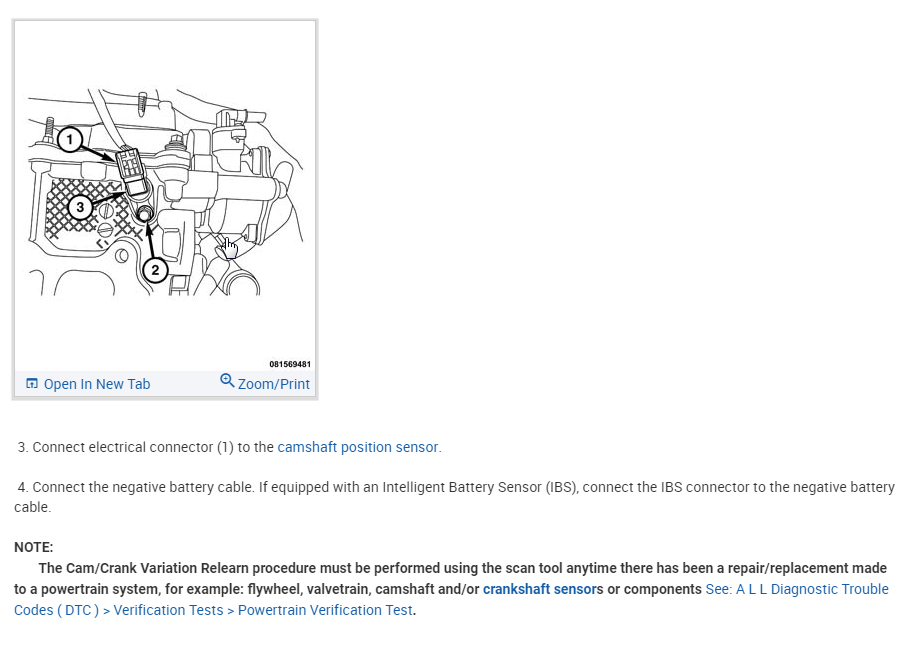 1

3

2

081569481

Open In New Tab Zoom/Print

3. Connect electrical connector (1) to the camshaft position sensor.

4. Connect the negative battery cable. If equipped with an Intelligent Battery Sensor (IBS), connect the IBS connector to the negative battery cable.

NOTE:
The Cam/Crank Variation Relearn procedure must be performed using the scan tool anytime there has been a repair/replacement made to a powertrain system, for example: flywheel, valvetrain, camshaft and/or crankshaft sensors or components See: A L L Diagnostic Trouble Codes ( DTC ) > Verification Tests > Powertrain Verification Test.