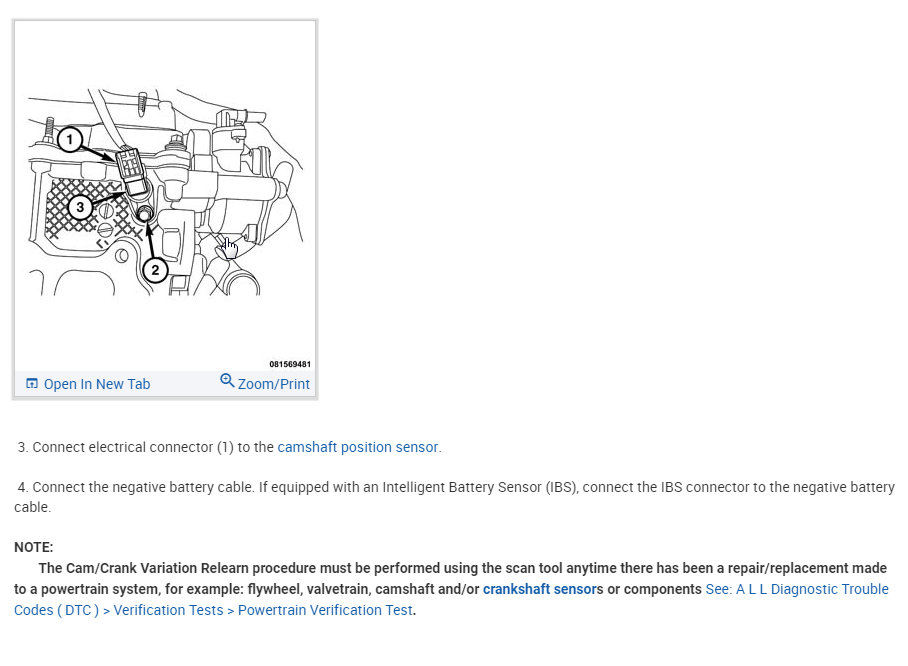 1
3
2
081569481
Open In New Tab Zoom/Print

3. Connect electrical connector (1) to the camshaft position sensor.

4. Connect the negative battery cable. If equipped with an Intelligent Battery Sensor (IBS), connect the IBS connector to the negative battery cable.

NOTE:
The Cam/Crank Variation Relearn procedure must be performed using the scan tool anytime there has been a repair/replacement made to a powertrain system, for example: flywheel, valvetrain, camshaft and/or crankshaft sensors or components See: A L L Diagnostic Trouble Codes ( DTC ) > Verification Tests > Powertrain Verification Test.