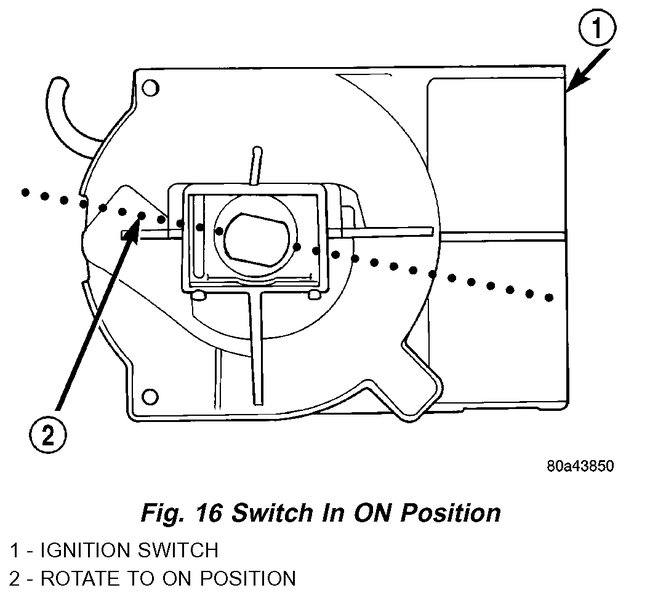 1

2

80a43850

Fig. 16 Switch In ON Position

1 - IGNITION SWITCH
2 - ROTATE TO ON POSITION