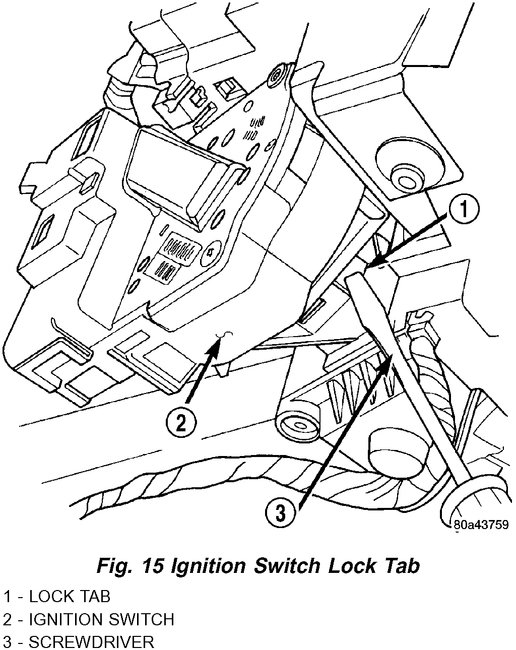 1

2

3

80a43759

Fig. 15 Ignition Switch Lock Tab

1 - LOCK TAB
2 - IGNITION SWITCH
3 - SCREWDRIVER