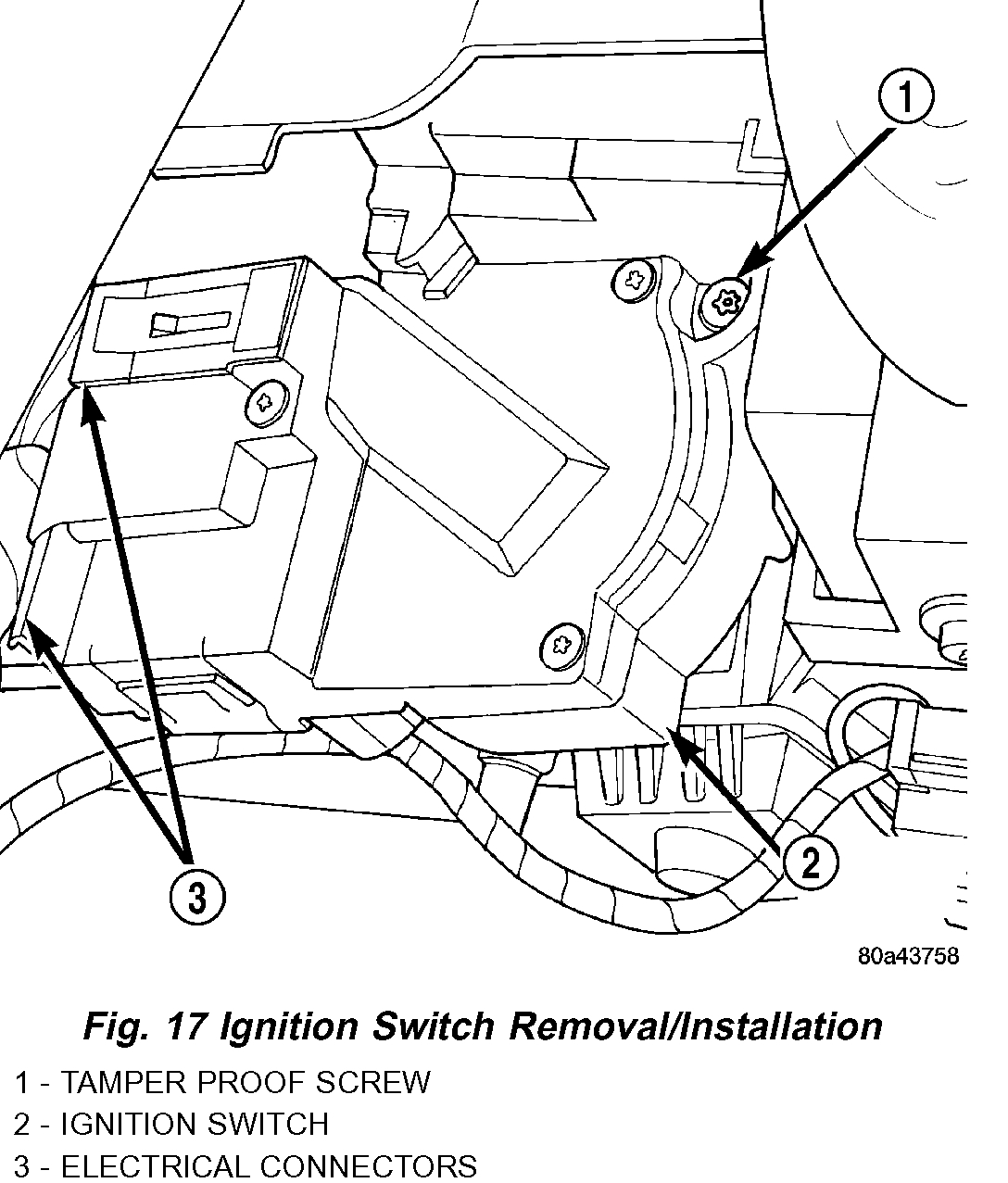 1

2

3

80a43758

Fig. 17 Ignition Switch Removal/Installation

1 - TAMPER PROOF SCREW
2 - IGNITION SWITCH
3 - ELECTRICAL CONNECTORS