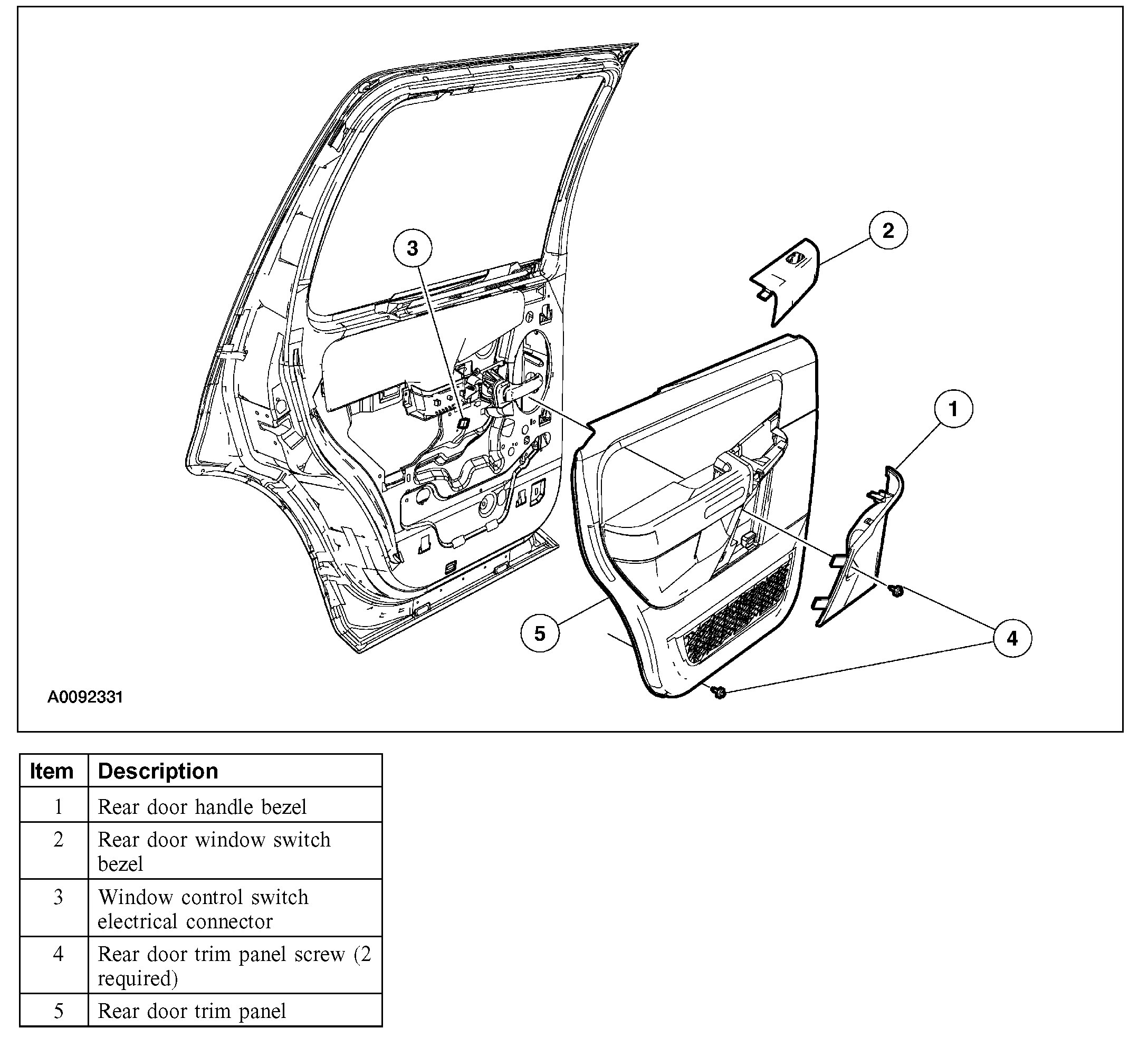 3

2

1

5

4

A0092331

| Item | Description |
|---|---|
| 1 | Rear door handle bezel |
| 2 | Rear door window switch bezel |
| 3 | Window control switch electrical connector |
| 4 | Rear door trim panel screw (2 required) |
| 5 | Rear door trim panel |