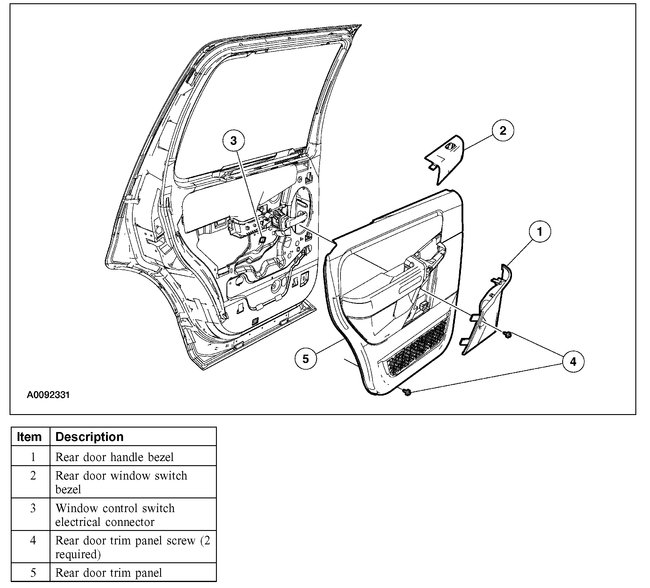 3

2

1

5

4

A0092331

| Item | Description |
|---|---|
| 1 | Rear door handle bezel |
| 2 | Rear door window switch bezel |
| 3 | Window control switch electrical connector |
| 4 | Rear door trim panel screw (2 required) |
| 5 | Rear door trim panel |