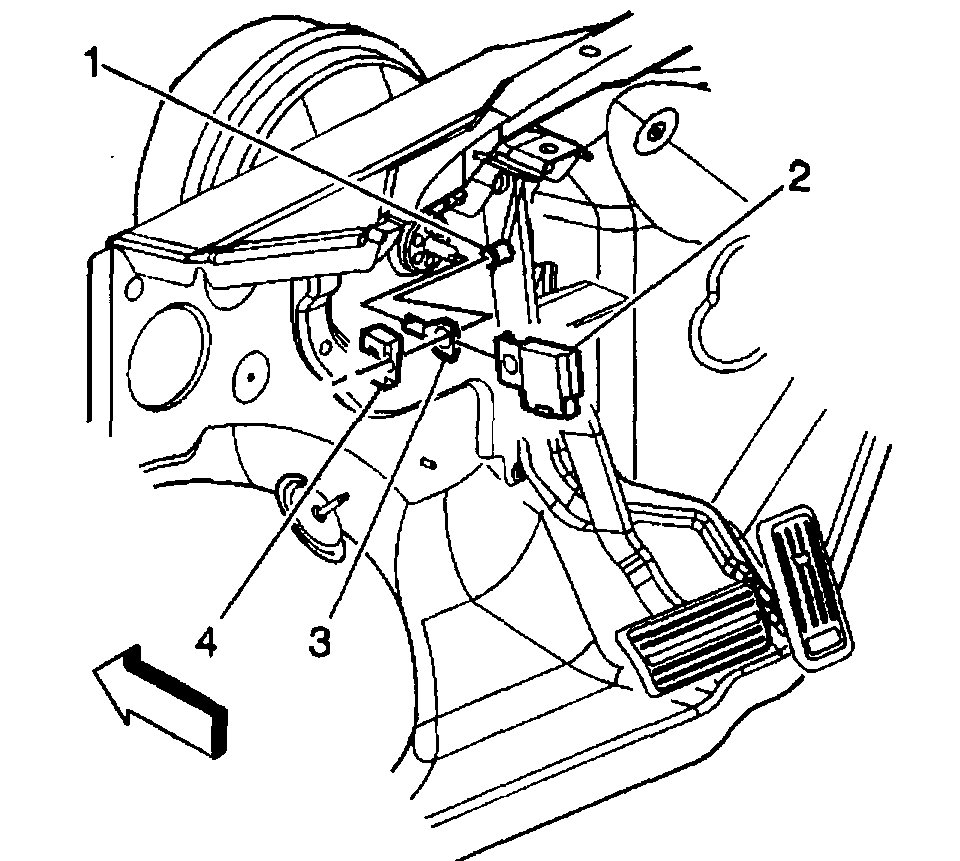 1
2
4
3