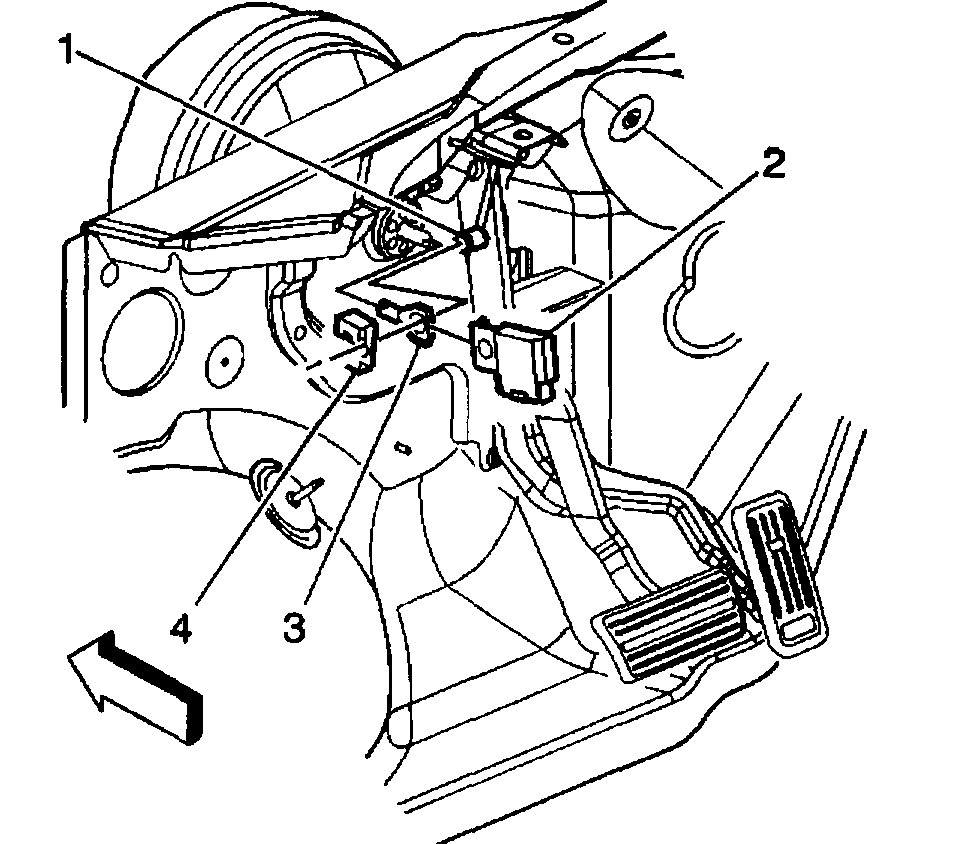 1
2
4
3