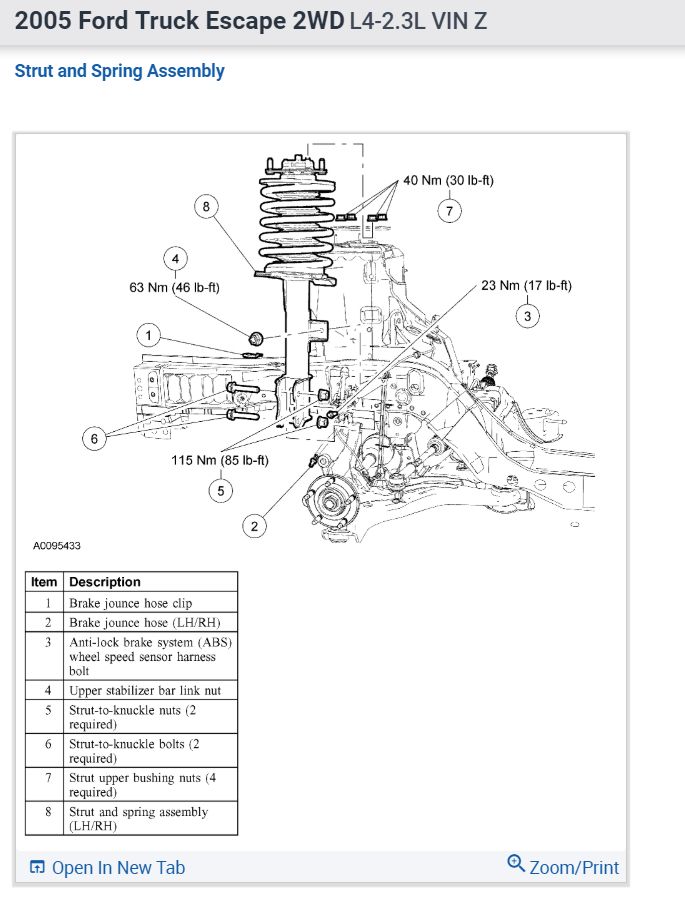 2005 Ford Truck Escape 2WD L4-2.3L VIN Z

Strut and Spring Assembly

40 Nm (30 lb-ft)
7
8
4
63 Nm (46 lb-ft)
23 Nm (17 lb-ft)
3
1
6
115 Nm (85 lb-ft)
5
2
A0095433

| Item | Description |
|---|---|
| 1 | Brake jounce hose clip |
| 2 | Brake jounce hose (LH/RH) |
| 3 | Anti-lock brake system (ABS) wheel speed sensor harness bolt |
| 4 | Upper stabilizer bar link nut |
| 5 | Strut-to-knuckle nuts (2 required) |
| 6 | Strut-to-knuckle bolts (2 required) |
| 7 | Strut upper bushing nuts (4 required) |
| 8 | Strut and spring assembly (LH/RH) |

Open In New Tab
Zoom/Print