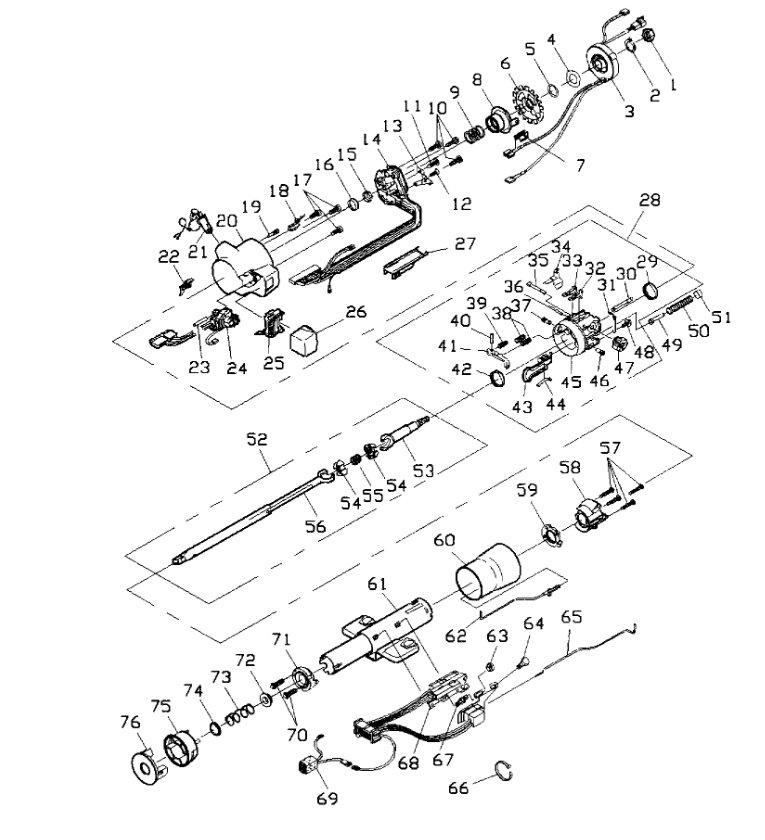 1
2
3
4
5
6
7
8
9
10
11
12
13
14
15
16
17
18
19
20
21
22
23
24
25
26
27
28
29
30
31
32
33
34
35
36
37
38
39
40
41
42
43
44
45
46
47
48
49
50
51
52
53
54
55
54
56
57
58
59
60
61
62
63
64
65
66
67
68
69
70
71
72
73
74
75
76