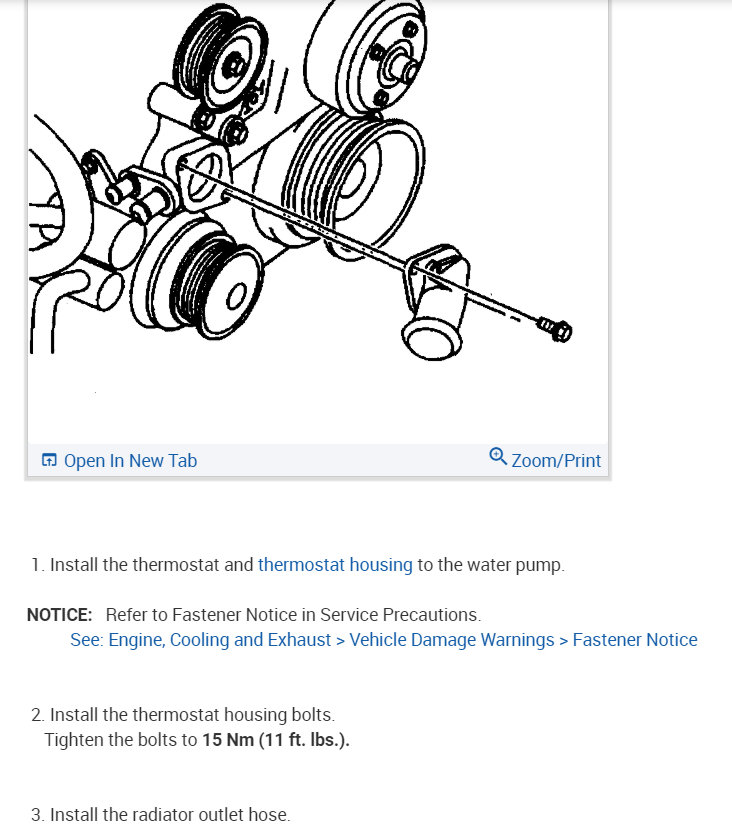 Open In New Tab
Zoom/Print

1. Install the thermostat and thermostat housing to the water pump.

NOTICE: Refer to Fastener Notice in Service Precautions.
See: Engine, Cooling and Exhaust > Vehicle Damage Warnings > Fastener Notice

2. Install the thermostat housing bolts.
Tighten the bolts to 15 Nm (11 ft. lbs.).

3. Install the radiator outlet hose.