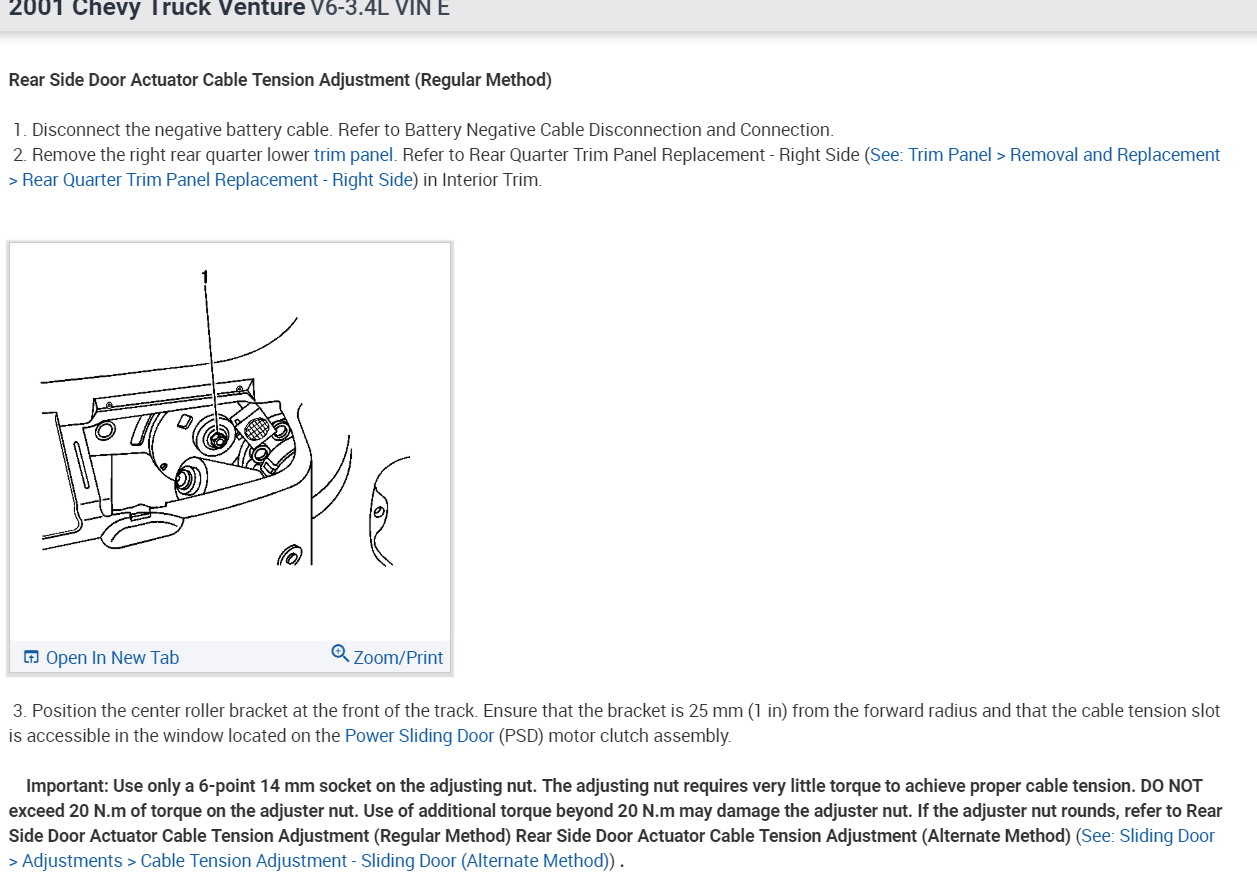 2001 Chevy Truck Venture V6-3.4L VIN E

Rear Side Door Actuator Cable Tension Adjustment (Regular Method)

1. Disconnect the negative battery cable. Refer to Battery Negative Cable Disconnection and Connection.
2. Remove the right rear quarter lower trim panel. Refer to Rear Quarter Trim Panel Replacement - Right Side (See: Trim Panel > Removal and Replacement > Rear Quarter Trim Panel Replacement - Right Side) in Interior Trim.

1

Open In New Tab Zoom/Print

3. Position the center roller bracket at the front of the track. Ensure that the bracket is 25 mm (1 in) from the forward radius and that the cable tension slot is accessible in the window located on the Power Sliding Door (PSD) motor clutch assembly.

Important: Use only a 6-point 14 mm socket on the adjusting nut. The adjusting nut requires very little torque to achieve proper cable tension. DO NOT exceed 20 N.m of torque on the adjuster nut. Use of additional torque beyond 20 N.m may damage the adjuster nut. If the adjuster nut rounds, refer to Rear Side Door Actuator Cable Tension Adjustment (Regular Method) Rear Side Door Actuator Cable Tension Adjustment (Alternate Method) (See: Sliding Door > Adjustments > Cable Tension Adjustment - Sliding Door (Alternate Method)) .