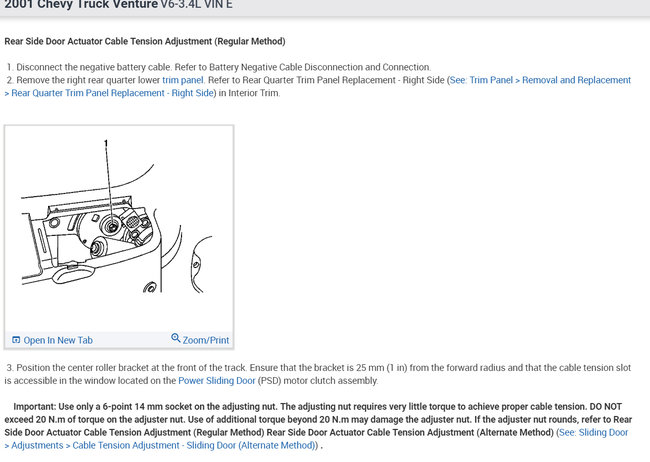 2001 Chevy Truck Venture V6-3.4L VIN E

Rear Side Door Actuator Cable Tension Adjustment (Regular Method)

1. Disconnect the negative battery cable. Refer to Battery Negative Cable Disconnection and Connection.
2. Remove the right rear quarter lower trim panel. Refer to Rear Quarter Trim Panel Replacement - Right Side (See: Trim Panel > Removal and Replacement > Rear Quarter Trim Panel Replacement - Right Side) in Interior Trim.

1

Open In New Tab

Zoom/Print

3. Position the center roller bracket at the front of the track. Ensure that the bracket is 25 mm (1 in) from the forward radius and that the cable tension slot is accessible in the window located on the Power Sliding Door (PSD) motor clutch assembly.

Important: Use only a 6-point 14 mm socket on the adjusting nut. The adjusting nut requires very little torque to achieve proper cable tension. DO NOT exceed 20 N.m of torque on the adjuster nut. Use of additional torque beyond 20 N.m may damage the adjuster nut. If the adjuster nut rounds, refer to Rear Side Door Actuator Cable Tension Adjustment (Regular Method) Rear Side Door Actuator Cable Tension Adjustment (Alternate Method) (See: Sliding Door > Adjustments > Cable Tension Adjustment - Sliding Door (Alternate Method)) .