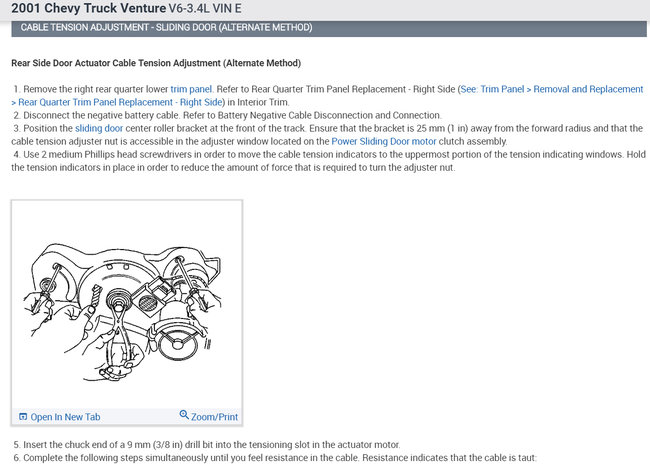 2001 Chevy Truck Venture V6-3.4L VIN E

CABLE TENSION ADJUSTMENT - SLIDING DOOR (ALTERNATE METHOD)

Rear Side Door Actuator Cable Tension Adjustment (Alternate Method)

1. Remove the right rear quarter lower trim panel. Refer to Rear Quarter Trim Panel Replacement - Right Side (See: Trim Panel > Removal and Replacement > Rear Quarter Trim Panel Replacement - Right Side) in Interior Trim.
2. Disconnect the negative battery cable. Refer to Battery Negative Cable Disconnection and Connection.
3. Position the sliding door center roller bracket at the front of the track. Ensure that the bracket is 25 mm (1 in) away from the forward radius and that the cable tension adjuster nut is accessible in the adjuster window located on the Power Sliding Door motor clutch assembly.
4. Use 2 medium Phillips head screwdrivers in order to move the cable tension indicators to the uppermost portion of the tension indicating windows. Hold the tension indicators in place in order to reduce the amount of force that is required to turn the adjuster nut.

Open In New Tab Zoom/Print

5. Insert the chuck end of a 9 mm (3/8 in) drill bit into the tensioning slot in the actuator motor.
6. Complete the following steps simultaneously until you feel resistance in the cable. Resistance indicates that the cable is taut: