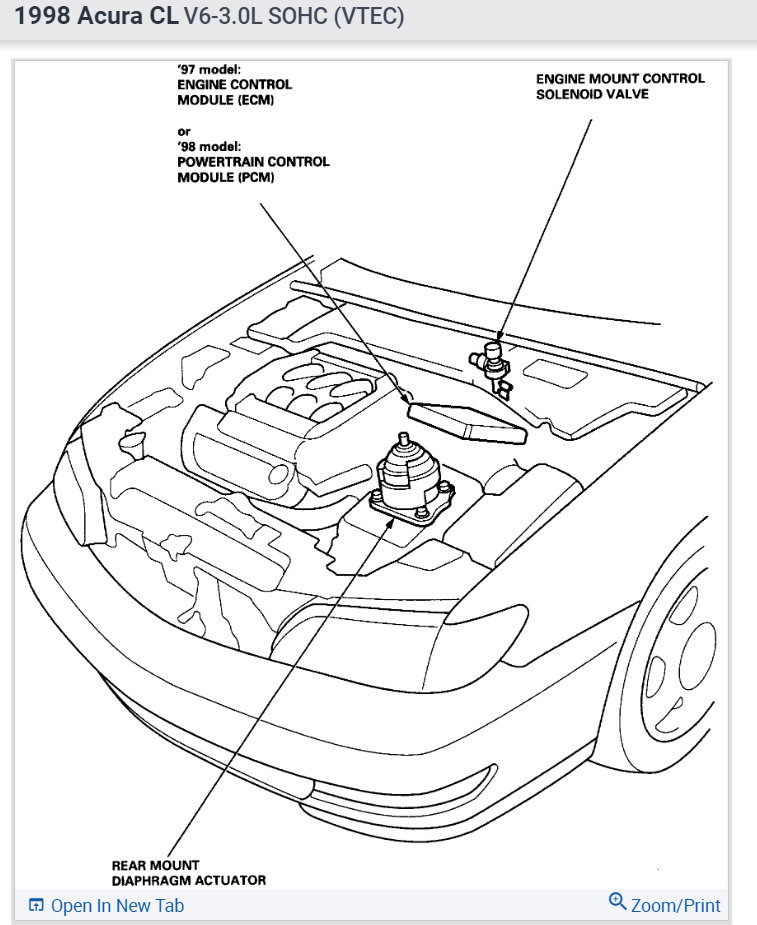 1998 Acura CL V6-3.0L SOHC (VTEC)

'97 model:
ENGINE CONTROL MODULE (ECM)

or
'98 model:
POWERTRAIN CONTROL MODULE (PCM)

ENGINE MOUNT CONTROL SOLENOID VALVE

REAR MOUNT DIAPHRAGM ACTUATOR

Open In New Tab

Zoom/Print