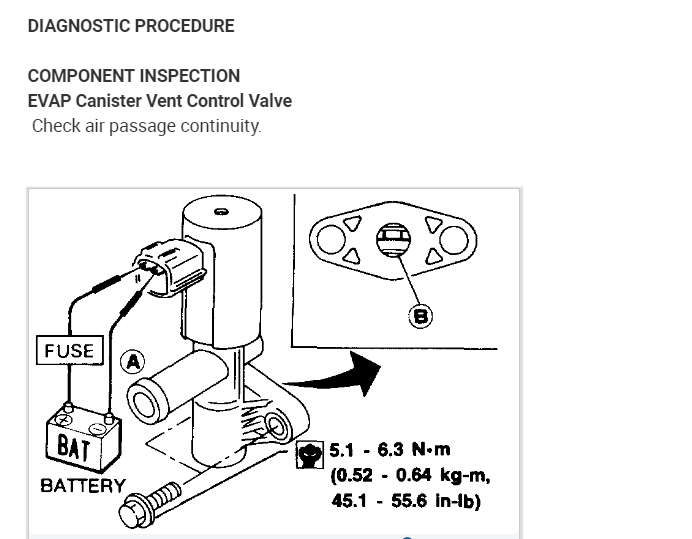 DIAGNOSTIC PROCEDURE

COMPONENT INSPECTION
EVAP Canister Vent Control Valve
Check air passage continuity.

B

FUSE

A

BAT

BATTERY

5.1 - 6.3 N·m (0.52 - 0.64 kg-m, 45.1 - 55.6 in-lb)