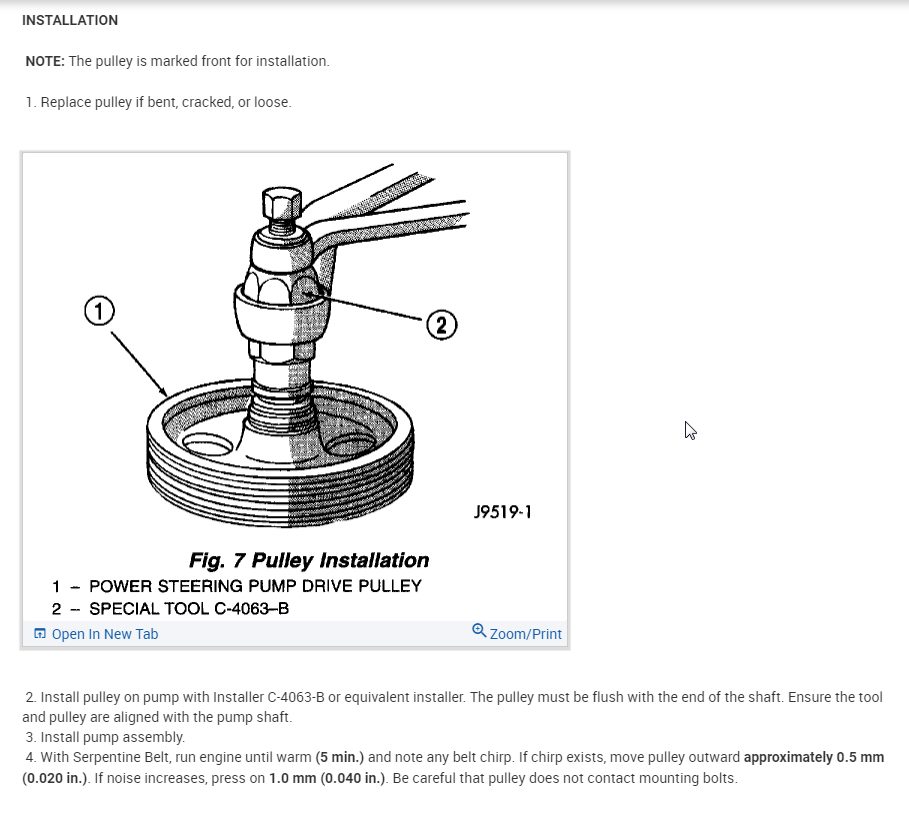 INSTALLATION

NOTE: The pulley is marked front for installation.

1. Replace pulley if bent, cracked, or loose.

1

2

J9519-1

Fig. 7 Pulley Installation
1 – POWER STEERING PUMP DRIVE PULLEY
2 – SPECIAL TOOL C-4063–B

Open In New Tab

Zoom/Print

2. Install pulley on pump with Installer C-4063-B or equivalent installer. The pulley must be flush with the end of the shaft. Ensure the tool and pulley are aligned with the pump shaft.
3. Install pump assembly.
4. With Serpentine Belt, run engine until warm (5 min.) and note any belt chirp. If chirp exists, move pulley outward approximately 0.5 mm (0.020 in.). If noise increases, press on 1.0 mm (0.040 in.). Be careful that pulley does not contact mounting bolts.