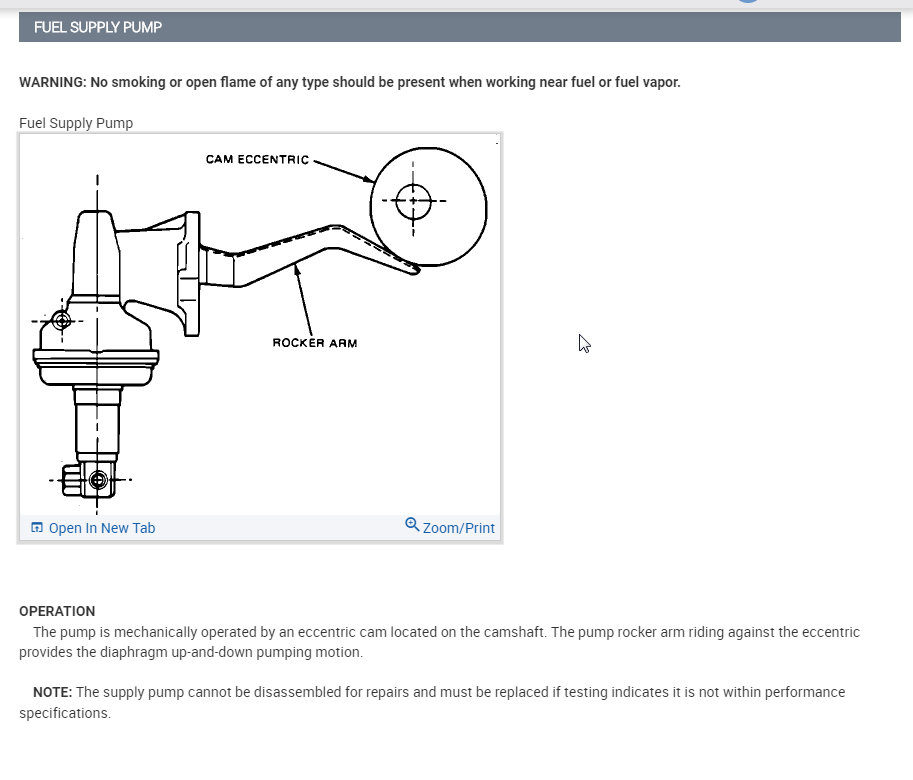 FUEL SUPPLY PUMP

WARNING: No smoking or open flame of any type should be present when working near fuel or fuel vapor.

Fuel Supply Pump

CAM ECCENTRIC

ROCKER ARM

Open In New Tab

Zoom/Print

OPERATION

The pump is mechanically operated by an eccentric cam located on the camshaft. The pump rocker arm riding against the eccentric provides the diaphragm up-and-down pumping motion.

NOTE: The supply pump cannot be disassembled for repairs and must be replaced if testing indicates it is not within performance specifications.