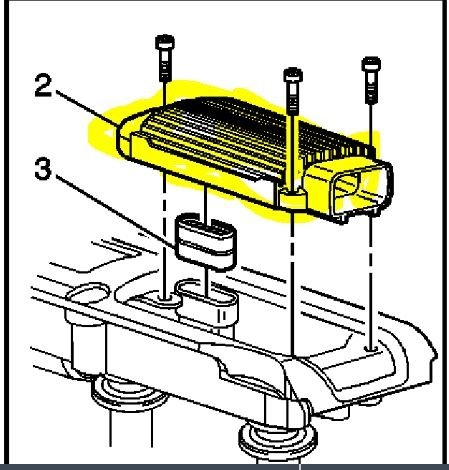 2

3