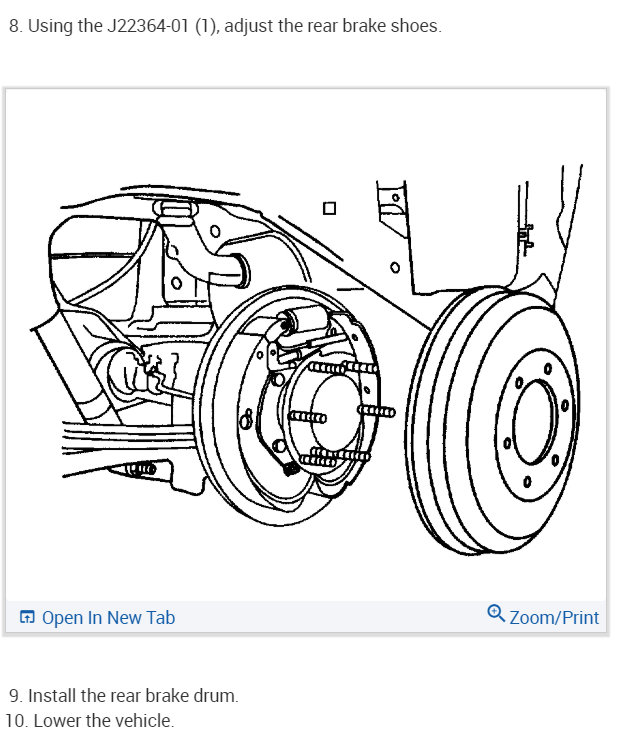 8. Using the J22364-01 (1), adjust the rear brake shoes.

Open In New Tab

Zoom/Print

9. Install the rear brake drum.
10. Lower the vehicle.