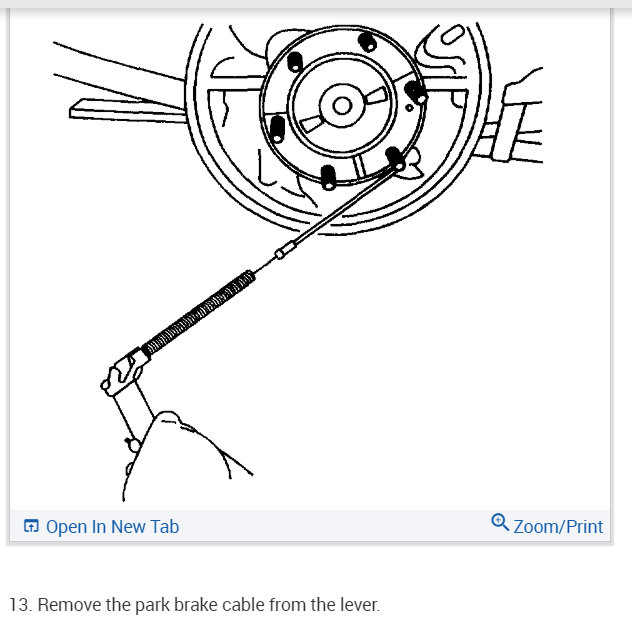 Open In New Tab

Zoom/Print

13. Remove the park brake cable from the lever.