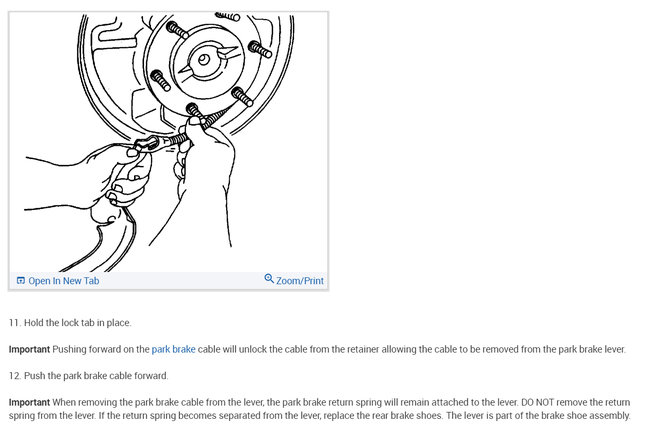 Open In New Tab

Zoom/Print

11. Hold the lock tab in place.

Important Pushing forward on the park brake cable will unlock the cable from the retainer allowing the cable to be removed from the park brake lever.

12. Push the park brake cable forward.

Important When removing the park brake cable from the lever, the park brake return spring will remain attached to the lever. DO NOT remove the return spring from the lever. If the return spring becomes separated from the lever, replace the rear brake shoes. The lever is part of the brake shoe assembly.