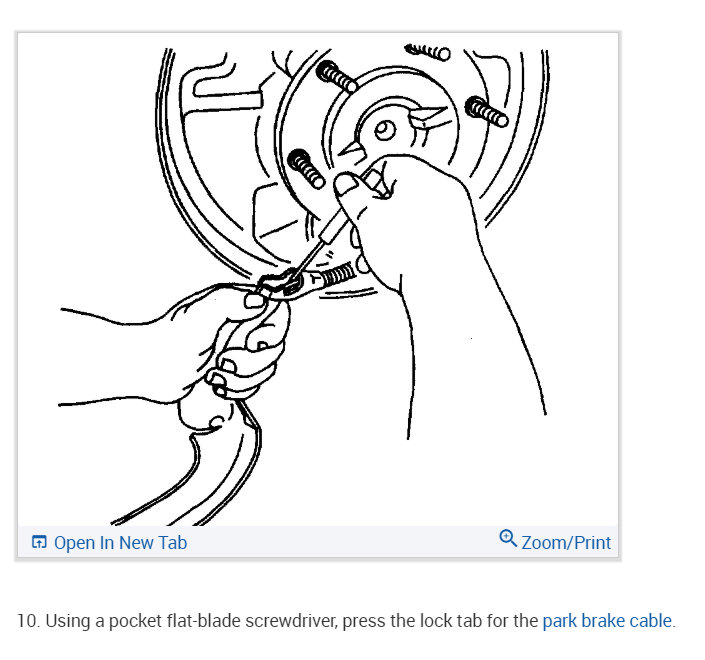 Open In New Tab

Zoom/Print

10. Using a pocket flat-blade screwdriver, press the lock tab for the park brake cable.