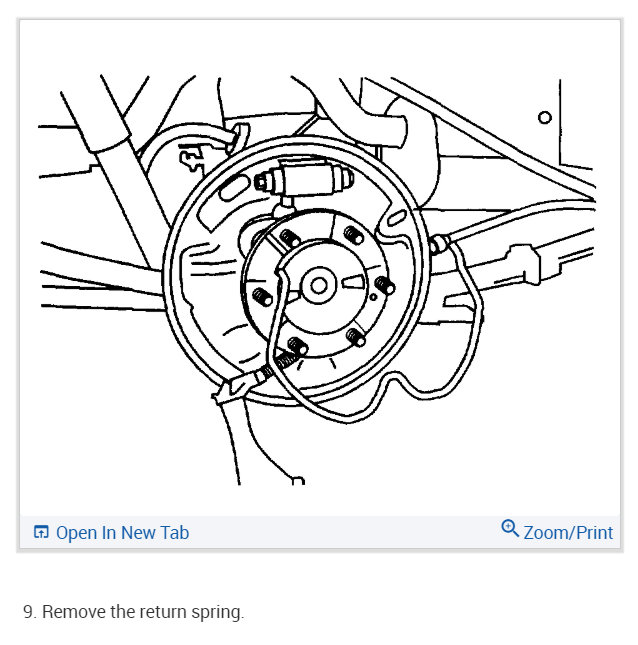 Open In New Tab

Zoom/Print

9. Remove the return spring.