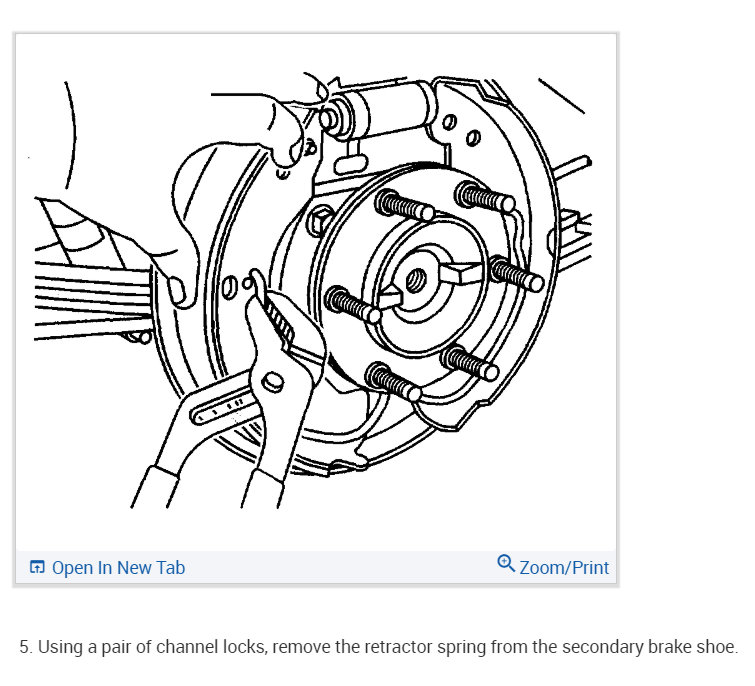 Open In New Tab

Zoom/Print

5. Using a pair of channel locks, remove the retractor spring from the secondary brake shoe.