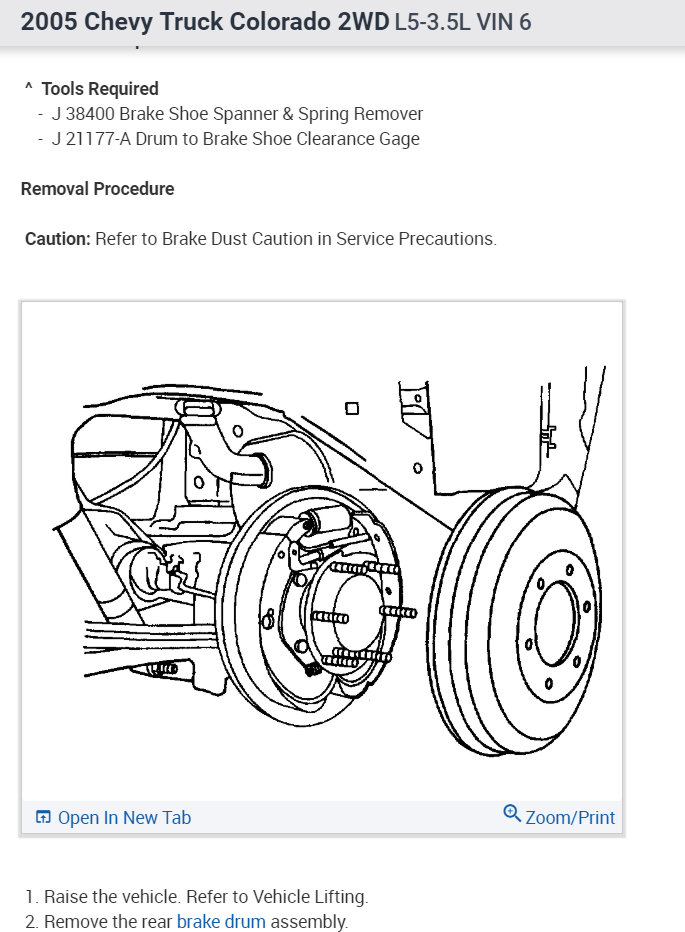 2005 Chevy Truck Colorado 2WD L5-3.5L VIN 6

^ Tools Required
- J 38400 Brake Shoe Spanner & Spring Remover
- J 21177-A Drum to Brake Shoe Clearance Gage

Removal Procedure

Caution: Refer to Brake Dust Caution in Service Precautions.

Open In New Tab

Zoom/Print

1. Raise the vehicle. Refer to Vehicle Lifting.
2. Remove the rear brake drum assembly.