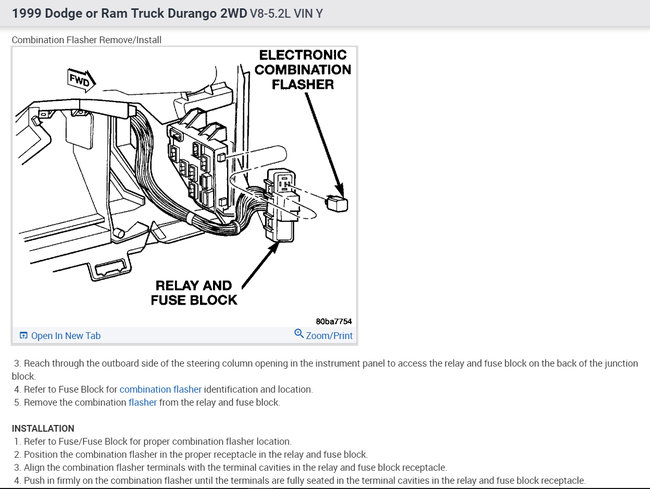 1999 Dodge or Ram Truck Durango 2WD V8-5.2L VIN Y

Combination Flasher Remove/Install

FWD

ELECTRONIC COMBINATION FLASHER

RELAY AND FUSE BLOCK

80ba7754

Open In New Tab

Zoom/Print

3. Reach through the outboard side of the steering column opening in the instrument panel to access the relay and fuse block on the back of the junction block.
4. Refer to Fuse Block for combination flasher identification and location.
5. Remove the combination flasher from the relay and fuse block.

INSTALLATION
1. Refer to Fuse/Fuse Block for proper combination flasher location.
2. Position the combination flasher in the proper receptacle in the relay and fuse block.
3. Align the combination flasher terminals with the terminal cavities in the relay and fuse block receptacle.
4. Push in firmly on the combination flasher until the terminals are fully seated in the terminal cavities in the relay and fuse block receptacle.