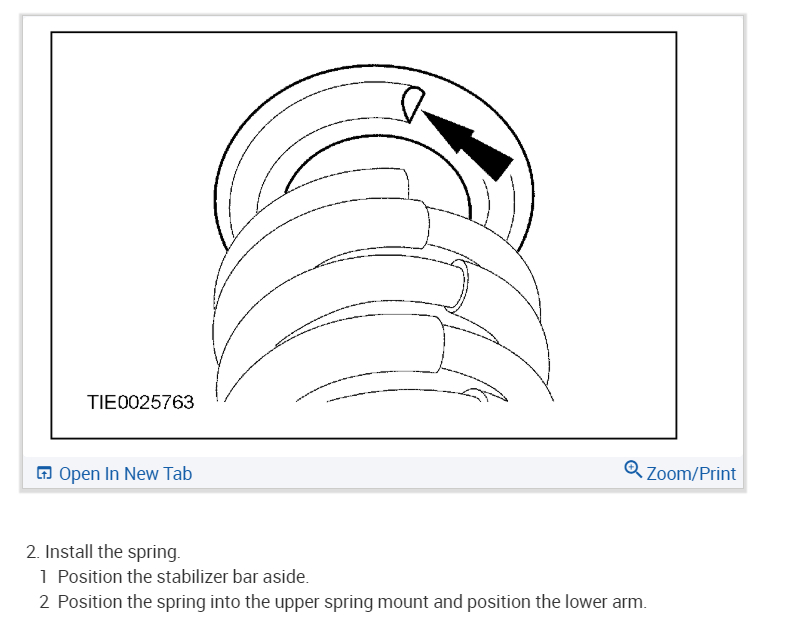 TIE0025763

Open In New Tab

Zoom/Print

2. Install the spring.

1 Position the stabilizer bar aside.

2 Position the spring into the upper spring mount and position the lower arm.