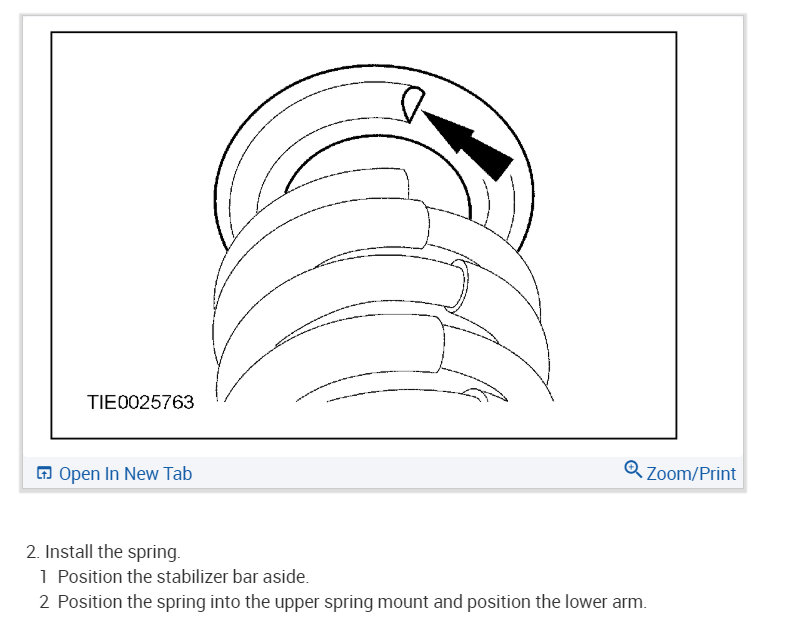 TIE0025763

Open In New Tab

Zoom/Print

2. Install the spring.

1 Position the stabilizer bar aside.

2 Position the spring into the upper spring mount and position the lower arm.