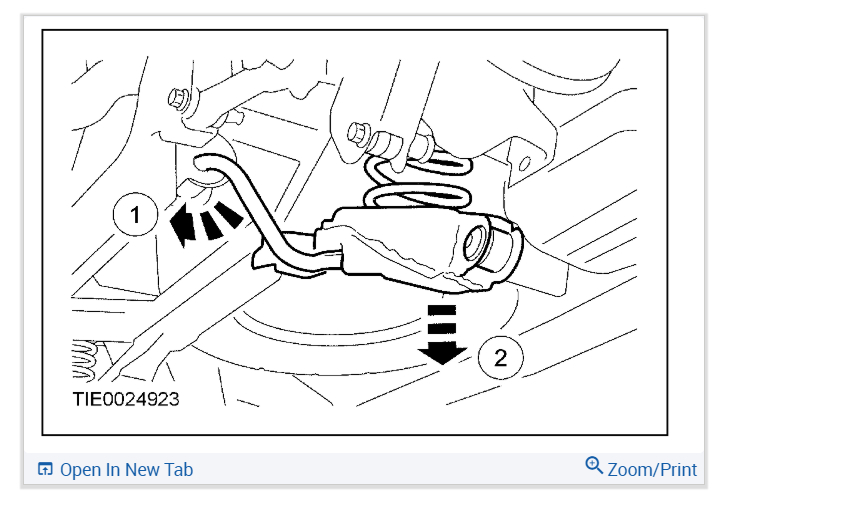 1
2
TIE0024923
Open In New Tab
Zoom/Print