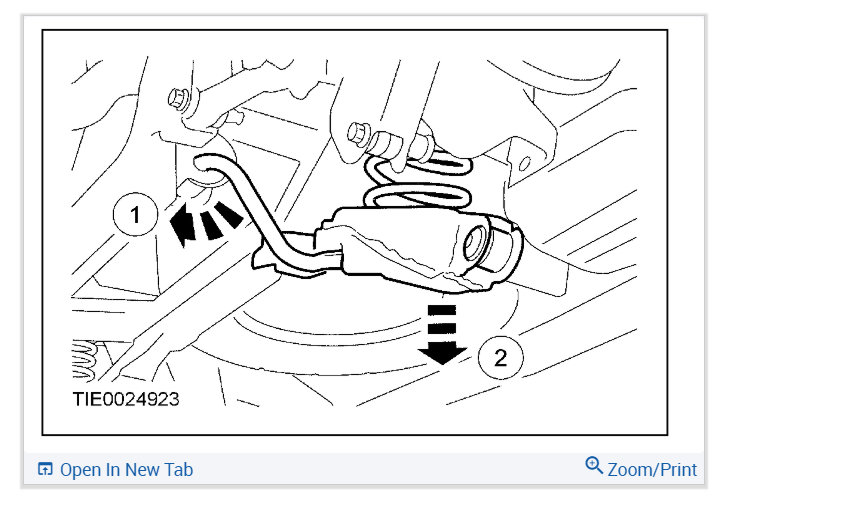 1

2

TIE0024923

Open In New Tab

Zoom/Print