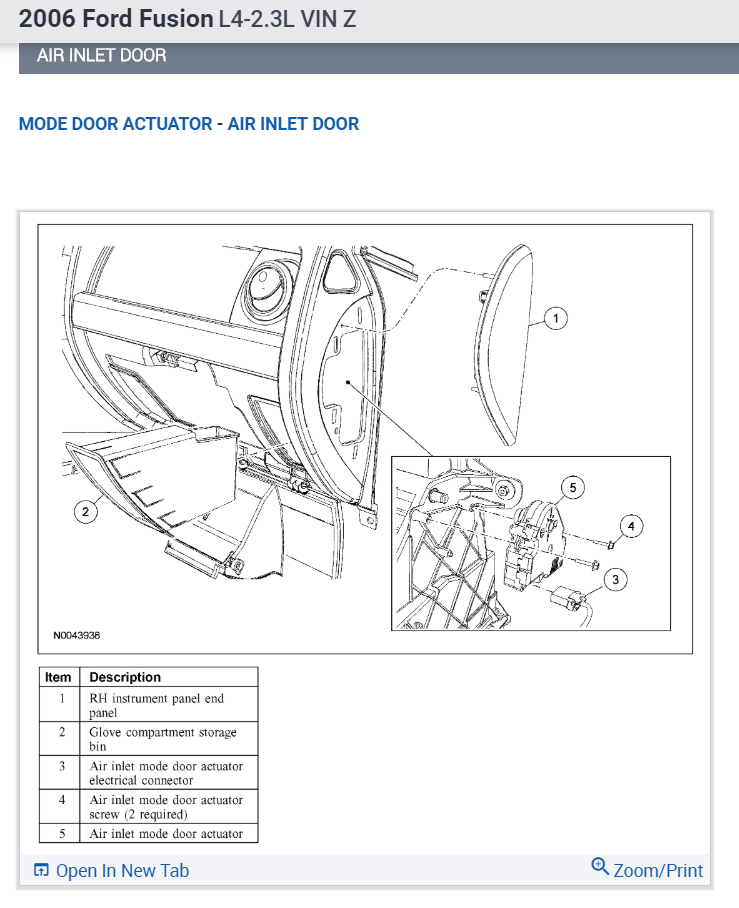 2006 Ford Fusion L4-2.3L VIN Z

AIR INLET DOOR

MODE DOOR ACTUATOR - AIR INLET DOOR

1

2

5

4

3

N0043938

| Item | Description |
|---|---|
| 1 | RH instrument panel end panel |
| 2 | Glove compartment storage bin |
| 3 | Air inlet mode door actuator electrical connector |
| 4 | Air inlet mode door actuator screw (2 required) |
| 5 | Air inlet mode door actuator |

Open In New Tab

Zoom/Print