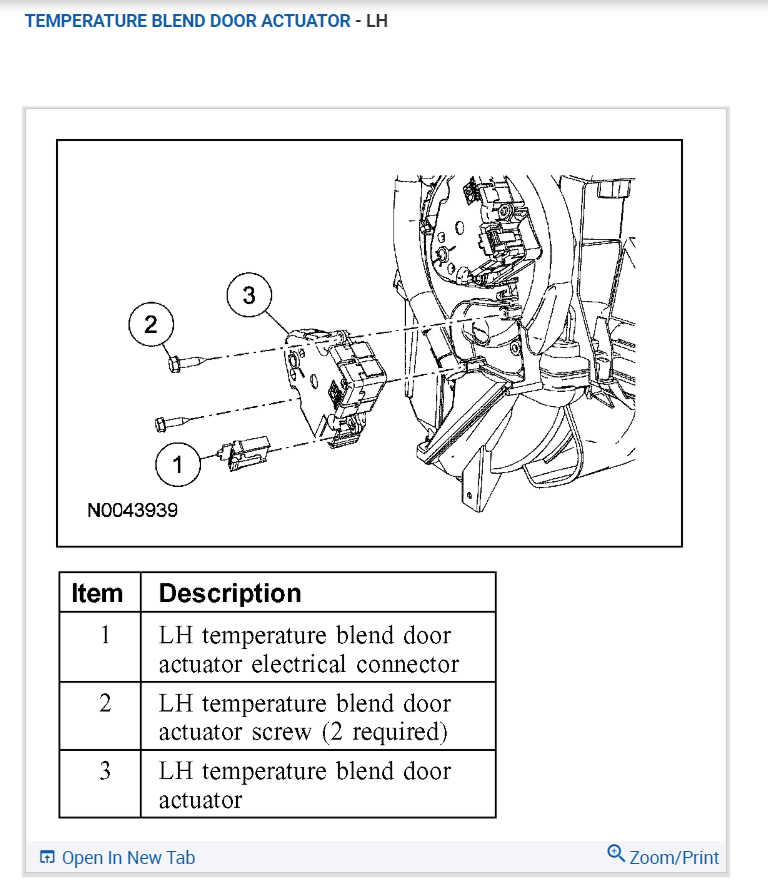 TEMPERATURE BLEND DOOR ACTUATOR - LH

3

2

1

N0043939

| Item | Description |
|---|---|
| 1 | LH temperature blend door actuator electrical connector |
| 2 | LH temperature blend door actuator screw (2 required) |
| 3 | LH temperature blend door actuator |

Open In New Tab

Zoom/Print