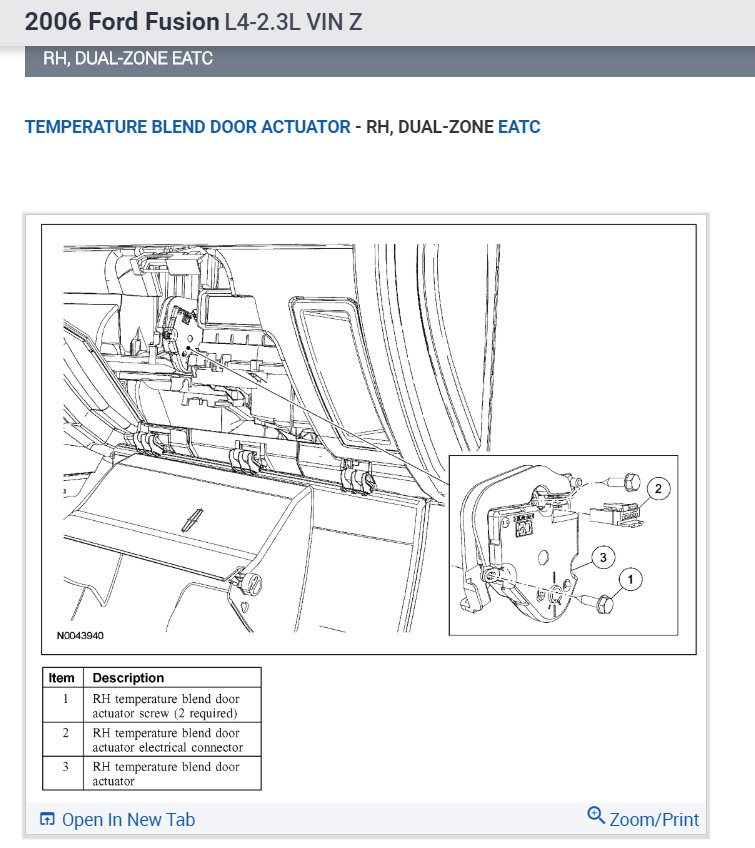 2006 Ford Fusion L4-2.3L VIN Z

RH, DUAL-ZONE EATC

TEMPERATURE BLEND DOOR ACTUATOR - RH, DUAL-ZONE EATC

2

3

1

N0043940

| Item | Description |
|---|---|
| 1 | RH temperature blend door actuator screw (2 required) |
| 2 | RH temperature blend door actuator electrical connector |
| 3 | RH temperature blend door actuator |

Open In New Tab

Zoom/Print