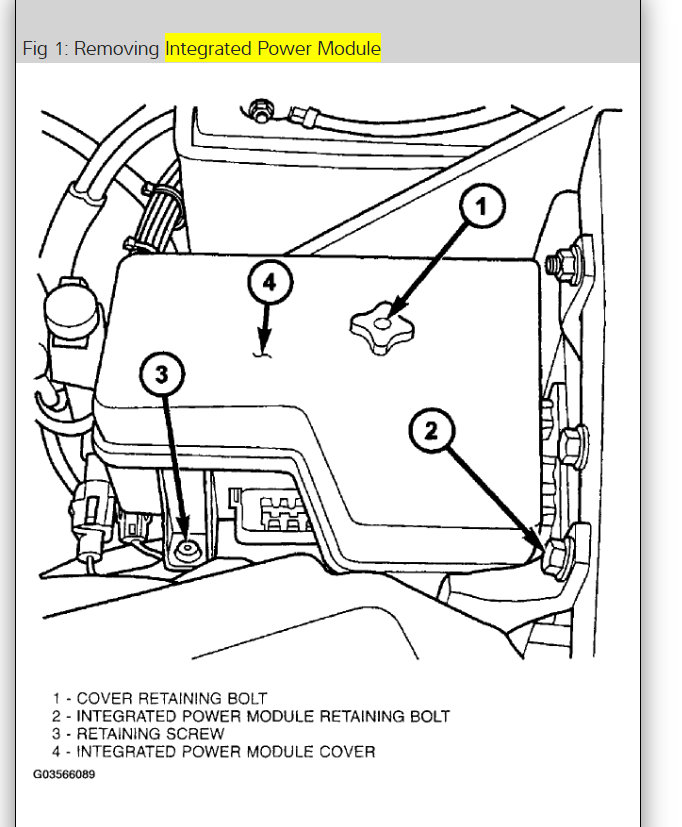 Fig 1: Removing Integrated Power Module

1

4

3

2

1 - COVER RETAINING BOLT
2 - INTEGRATED POWER MODULE RETAINING BOLT
3 - RETAINING SCREW
4 - INTEGRATED POWER MODULE COVER

G03566089