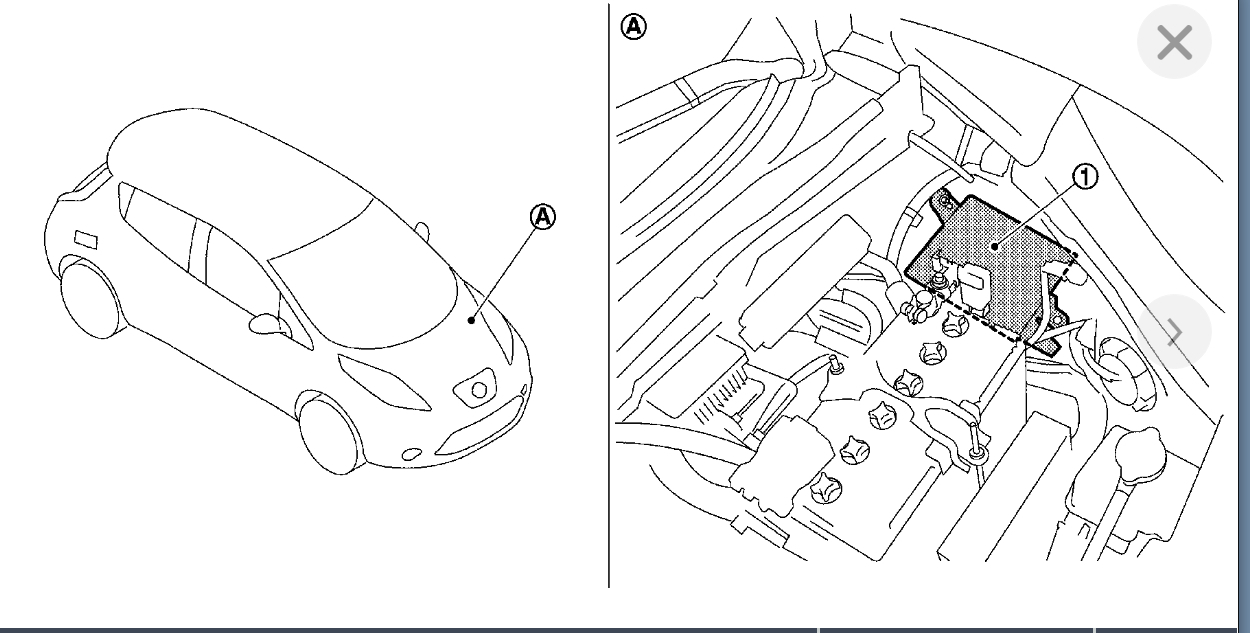 Ⓐ

Ⓐ

①