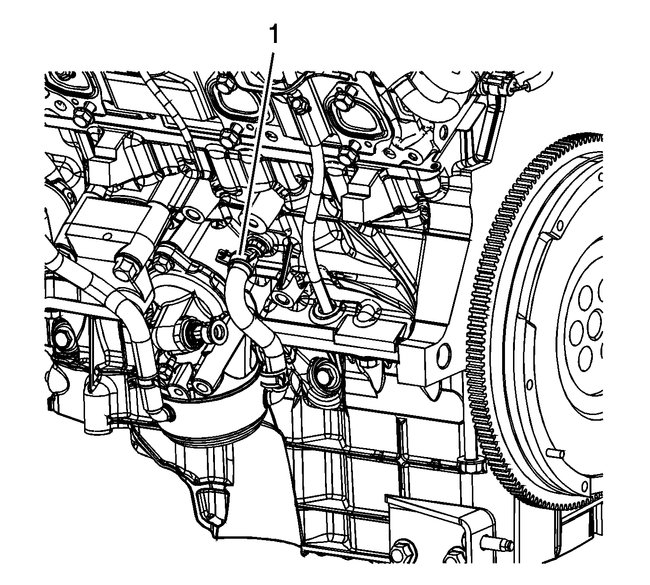 1