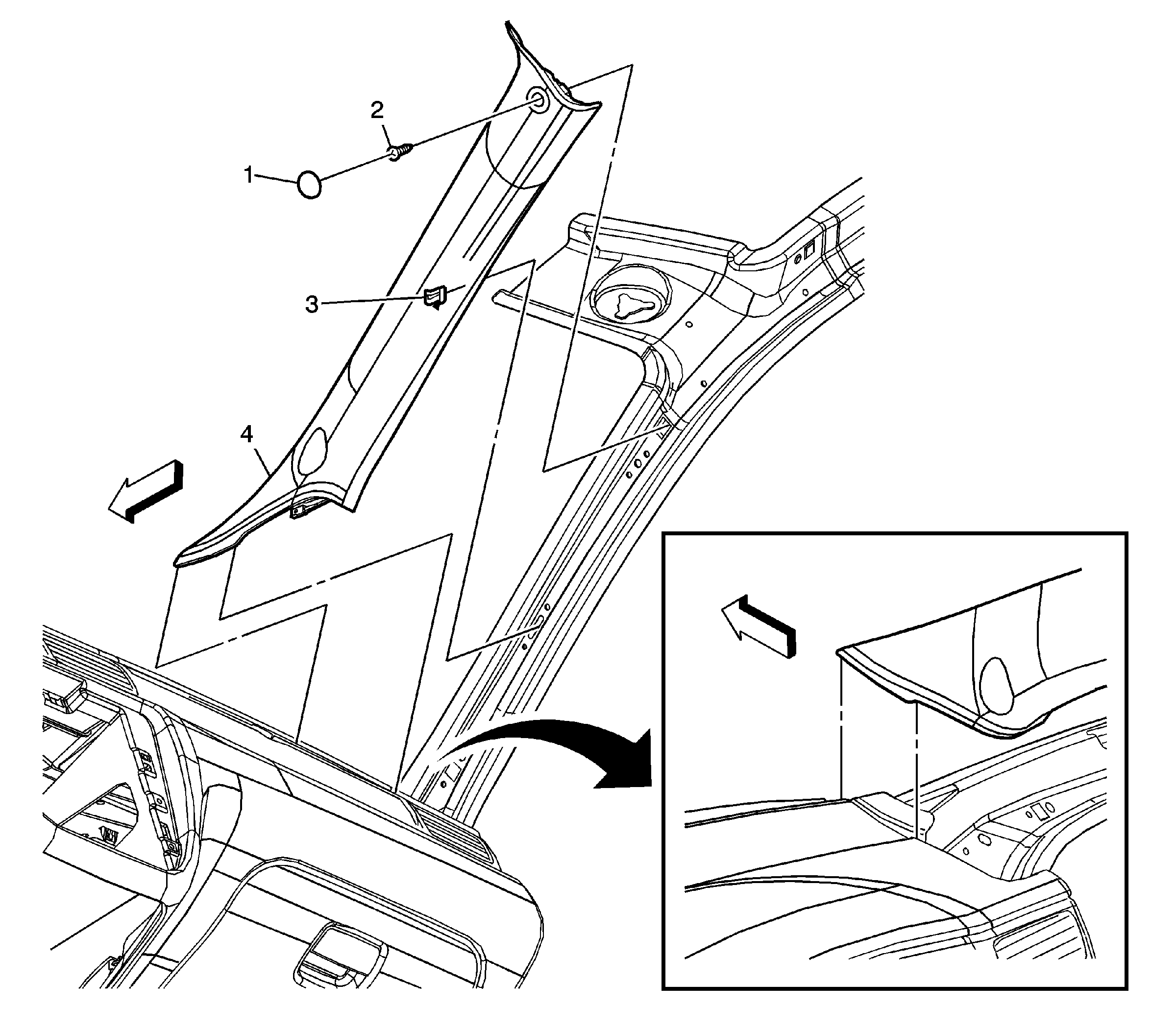 2
1
3
4