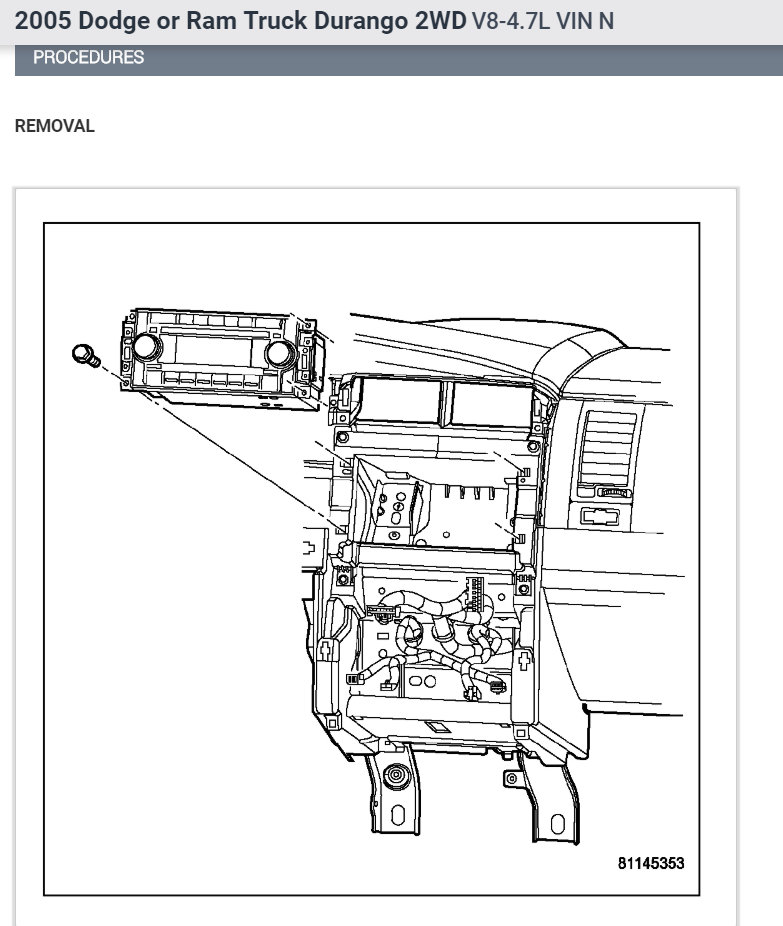 2005 Dodge or Ram Truck Durango 2WD V8-4.7L VIN N

PROCEDURES

REMOVAL

81145353