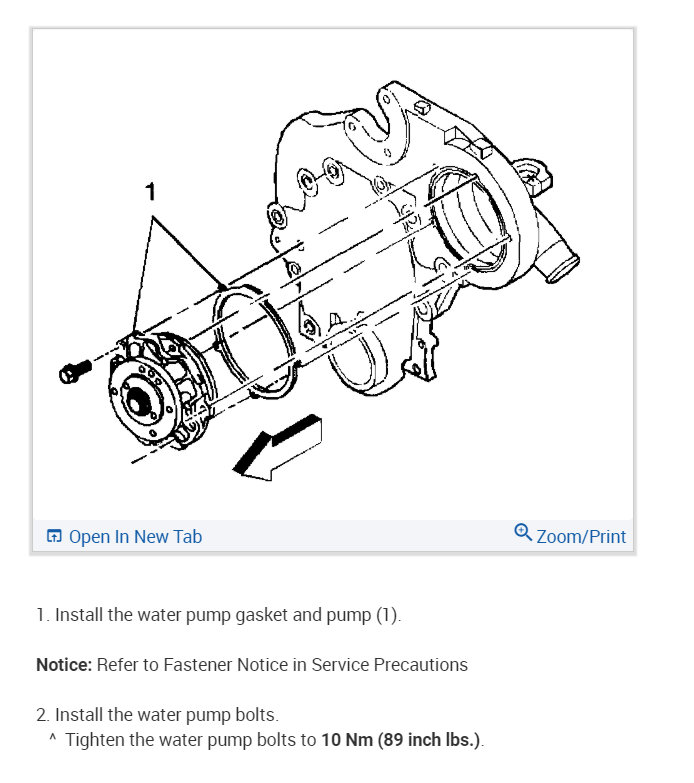 1

Open In New Tab

Zoom/Print

1. Install the water pump gasket and pump (1).

Notice: Refer to Fastener Notice in Service Precautions

2. Install the water pump bolts.
^ Tighten the water pump bolts to 10 Nm (89 inch lbs.).