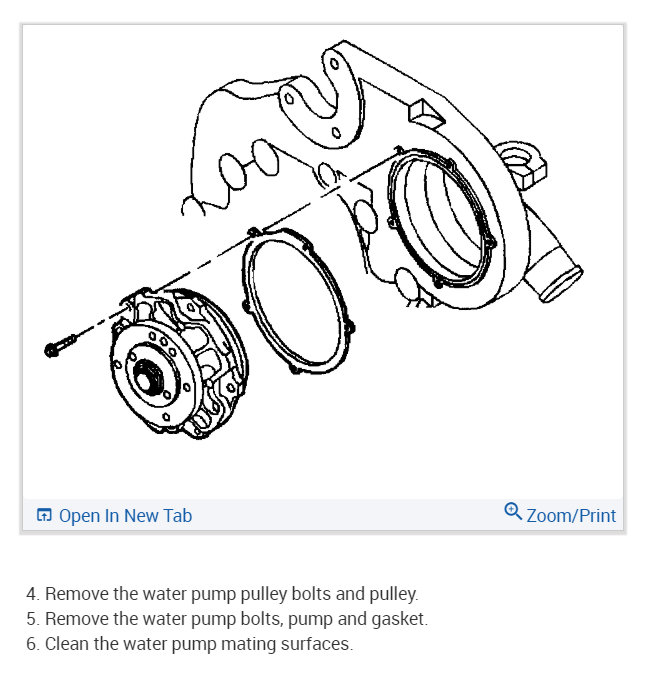 Open In New Tab

Zoom/Print

4. Remove the water pump pulley bolts and pulley.
5. Remove the water pump bolts, pump and gasket.
6. Clean the water pump mating surfaces.