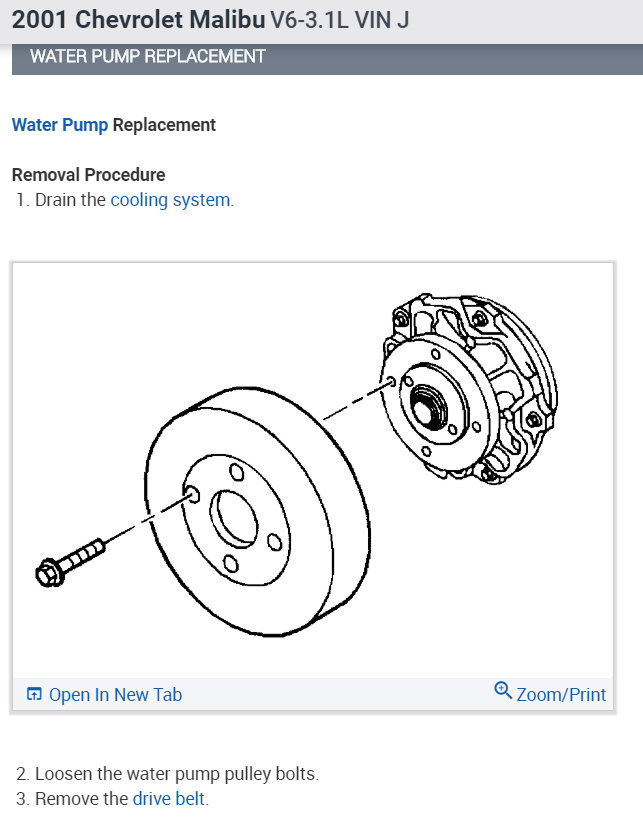 2001 Chevrolet Malibu V6-3.1L VIN J

WATER PUMP REPLACEMENT

Water Pump Replacement

Removal Procedure
1. Drain the cooling system.

Open In New Tab
Zoom/Print

2. Loosen the water pump pulley bolts.
3. Remove the drive belt.