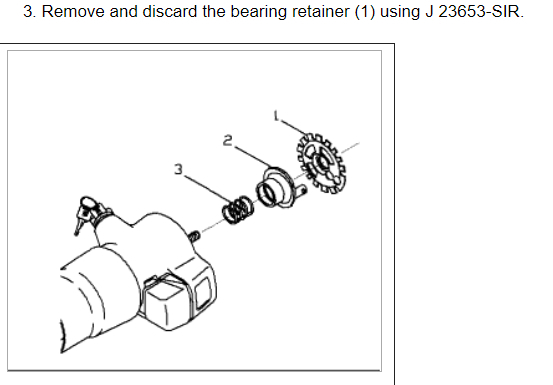 3. Remove and discard the bearing retainer (1) using J 23653-SIR.

1

2

3