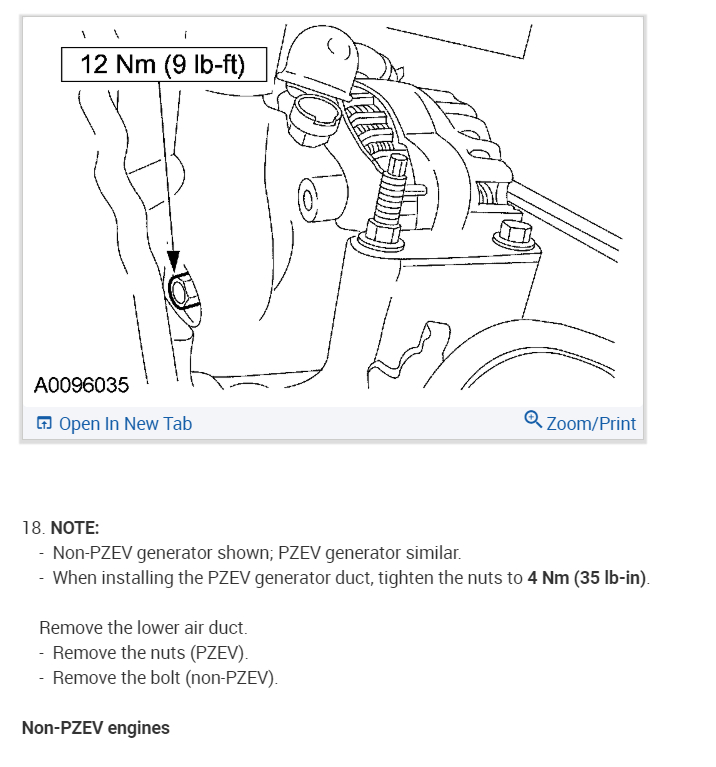 12 Nm (9 lb-ft)

A0096035

Open In New Tab

Zoom/Print

18. NOTE:
- Non-PZEV generator shown; PZEV generator similar.
- When installing the PZEV generator duct, tighten the nuts to 4 Nm (35 lb-in).

Remove the lower air duct.
- Remove the nuts (PZEV).
- Remove the bolt (non-PZEV).

Non-PZEV engines