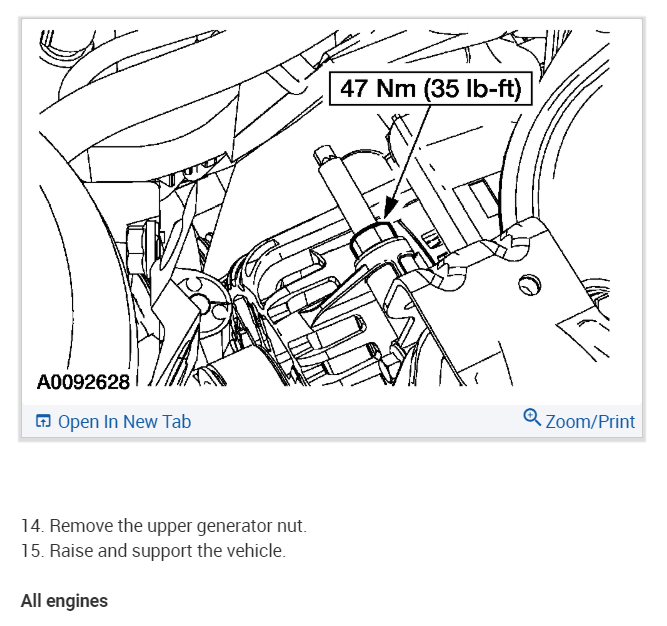 47 Nm (35 lb-ft)

A0092628

Open In New Tab

Zoom/Print

14. Remove the upper generator nut.
15. Raise and support the vehicle.

All engines