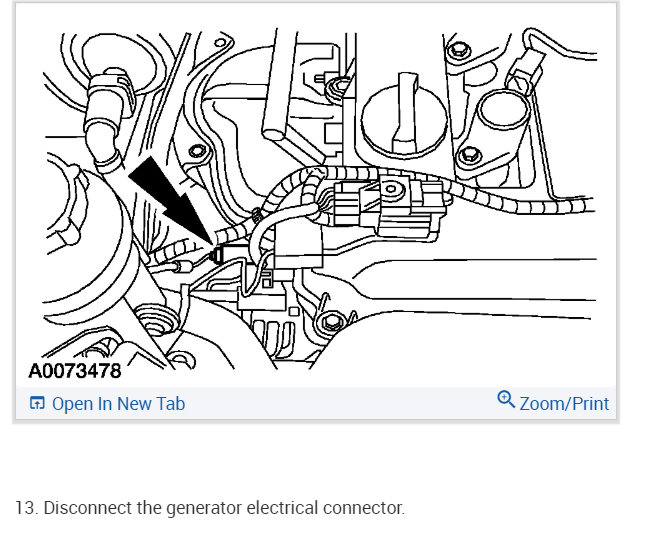 A0073478

Open In New Tab

Zoom/Print

13. Disconnect the generator electrical connector.