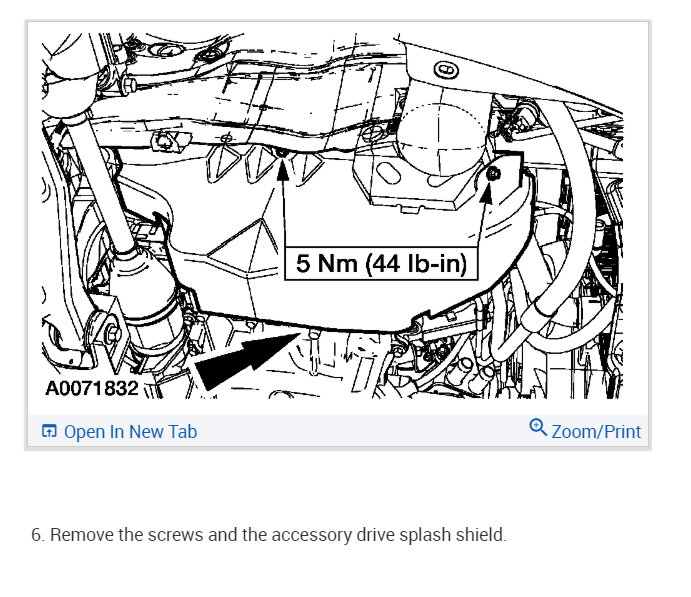 5 Nm (44 lb-in)

A0071832

Open In New Tab

Zoom/Print

6. Remove the screws and the accessory drive splash shield.