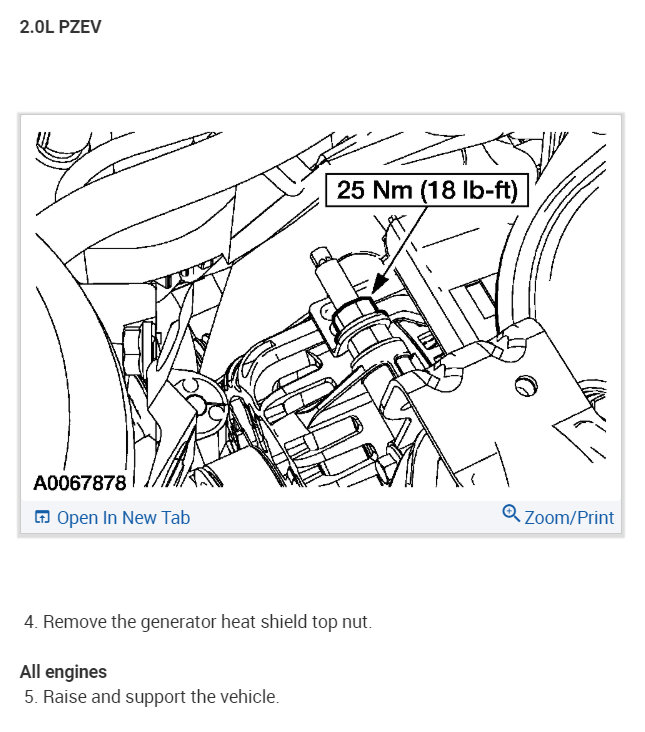 2.0L PZEV

25 Nm (18 lb-ft)

A0067878

Open In New Tab

Zoom/Print

4. Remove the generator heat shield top nut.

All engines

5. Raise and support the vehicle.