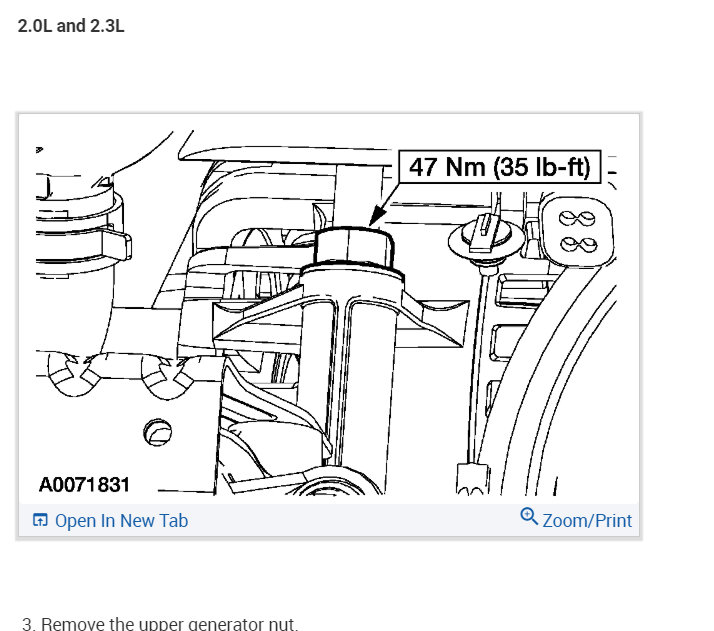 2.0L and 2.3L

47 Nm (35 lb-ft)

A0071831

Open In New Tab

Zoom/Print

3. Remove the upper generator nut.